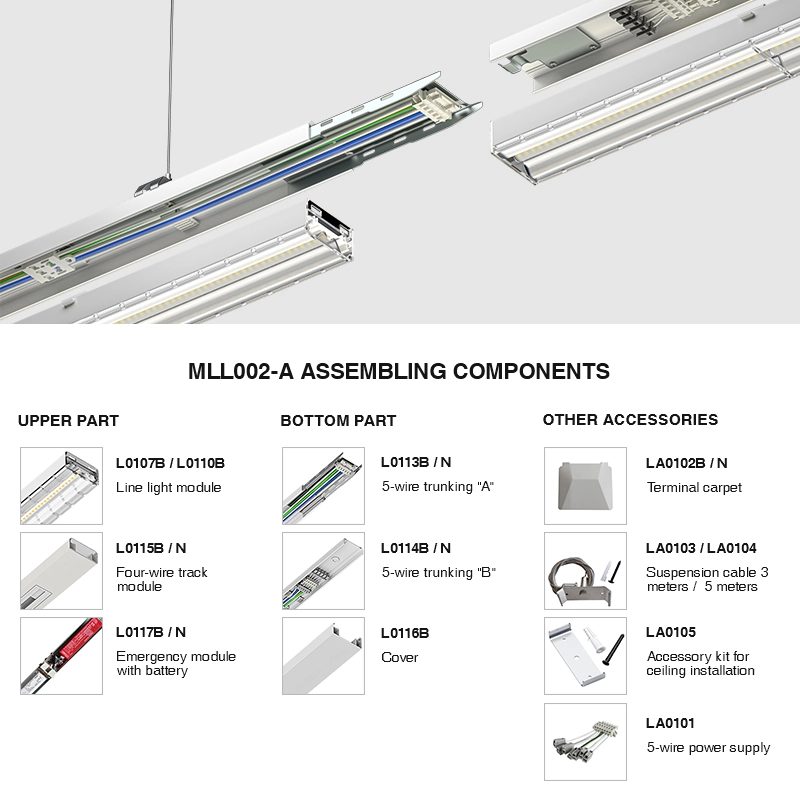 MLL002-A ASSEMBLING COMPONENTS

UPPER PART

L0107B / L0110B
Line light module

L0115B / N
Four-wire track module

L0117B / N
Emergency module with battery

BOTTOM PART

L0113B / N
5-wire trunking "A"

L0114B / N
5-wire trunking "B"

L0116B
Cover

OTHER ACCESSORIES

LA0102B / N
Terminal carpet

LA0103 / LA0104
Suspension cable 3 meters / 5 meters

LA0105
Accessory kit for ceiling installation

LA0101
5-wire power supply